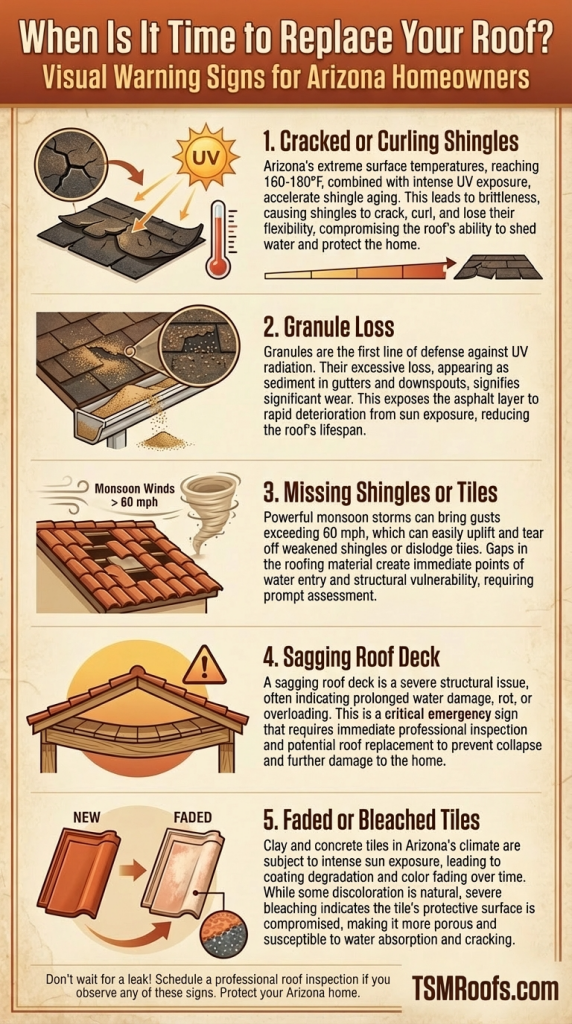 When Is It Time to Replace Your Roof?
Visual Warning Signs for Arizona Homeowners

UV

1. Cracked or Curling Shingles
Arizona's extreme surface temperatures, reaching 160-180°F, combined with intense UV exposure, accelerate shingle aging. This leads to brittleness, causing shingles to crack, curl, and lose their flexibility, compromising the roof's ability to shed water and protect the home.

2. Granule Loss
Granules are the first line of defense against UV radiation. Their excessive loss, appearing as sediment in gutters and downspouts, signifies significant wear. This exposes the asphalt layer to rapid deterioration from sun exposure, reducing the roof's lifespan.

Monsoon Winds > 60 mph

3. Missing Shingles or Tiles
Powerful monsoon storms can bring gusts exceeding 60 mph, which can easily uplift and tear off weakened shingles or dislodge tiles. Gaps in the roofing material create immediate points of water entry and structural vulnerability, requiring prompt assessment.

4. Sagging Roof Deck
A sagging roof deck is a severe structural issue, often indicating prolonged water damage, rot, or overloading. This is a critical emergency sign that requires immediate professional inspection and potential roof replacement to prevent collapse and further damage to the home.

NEW
FADED

5. Faded or Bleached Tiles
Clay and concrete tiles in Arizona's climate are subject to intense sun exposure, leading to coating degradation and color fading over time. While some discoloration is natural, severe bleaching indicates the tile's protective surface is compromised, making it more porous and susceptible to water absorption and cracking.

Don't wait for a leak! Schedule a professional roof inspection if you observe any of these signs. Protect your Arizona home.

TSMRoofs.com